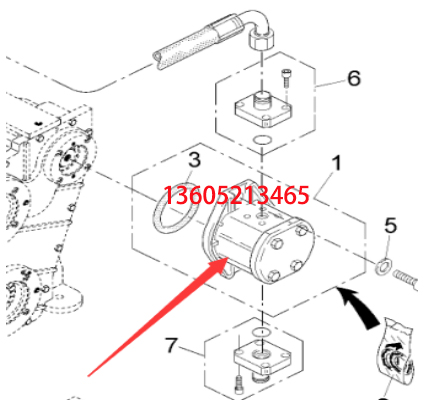 6
3
1
13605213465
5
7